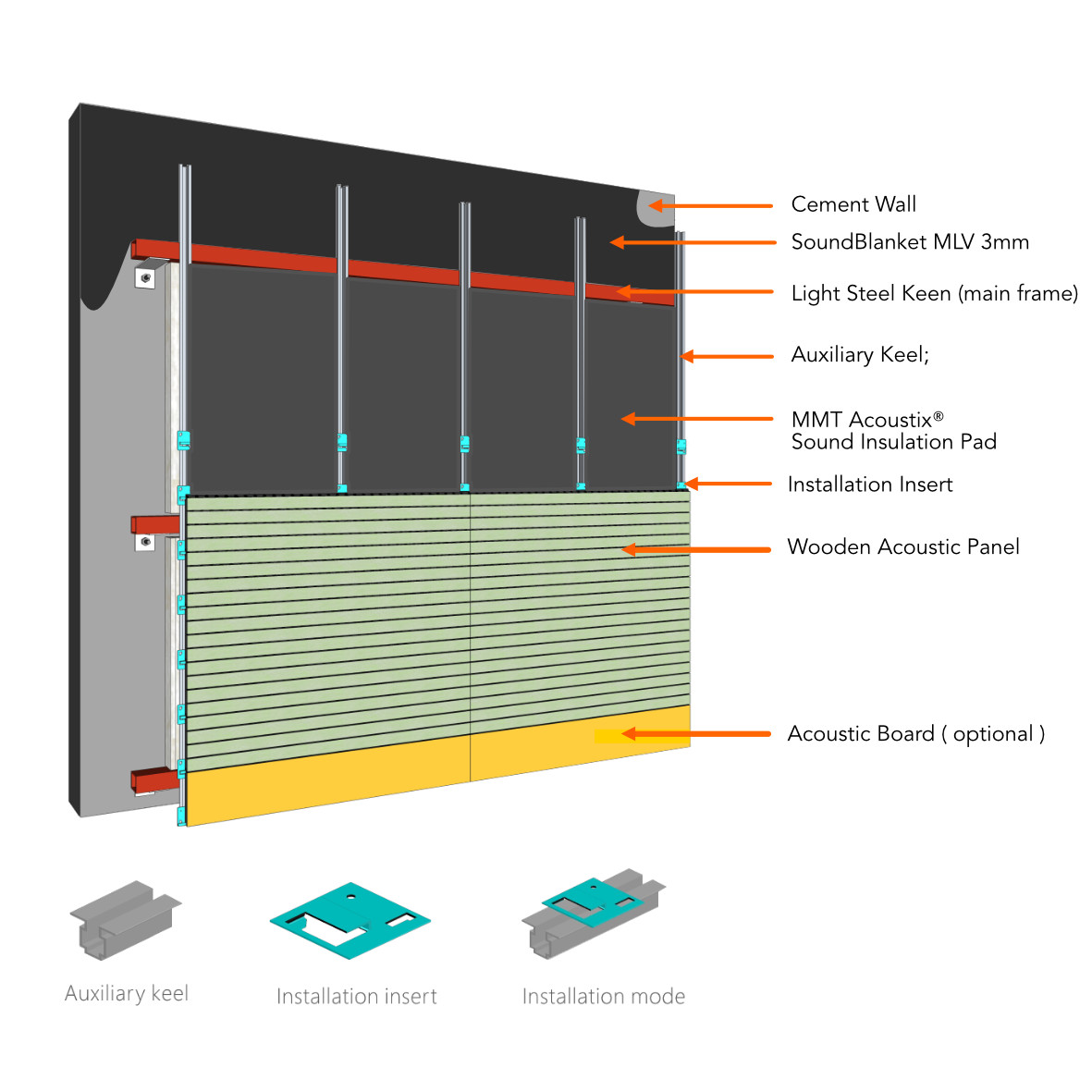 Cement Wall
SoundBlanket MLV 3mm
Light Steel Keen (main frame)
Auxiliary Keel;
MMT Acoustix®
Sound Insulation Pad
Installation Insert
Wooden Acoustic Panel
Acoustic Board ( optional )

Auxiliary keel
Installation insert
Installation mode